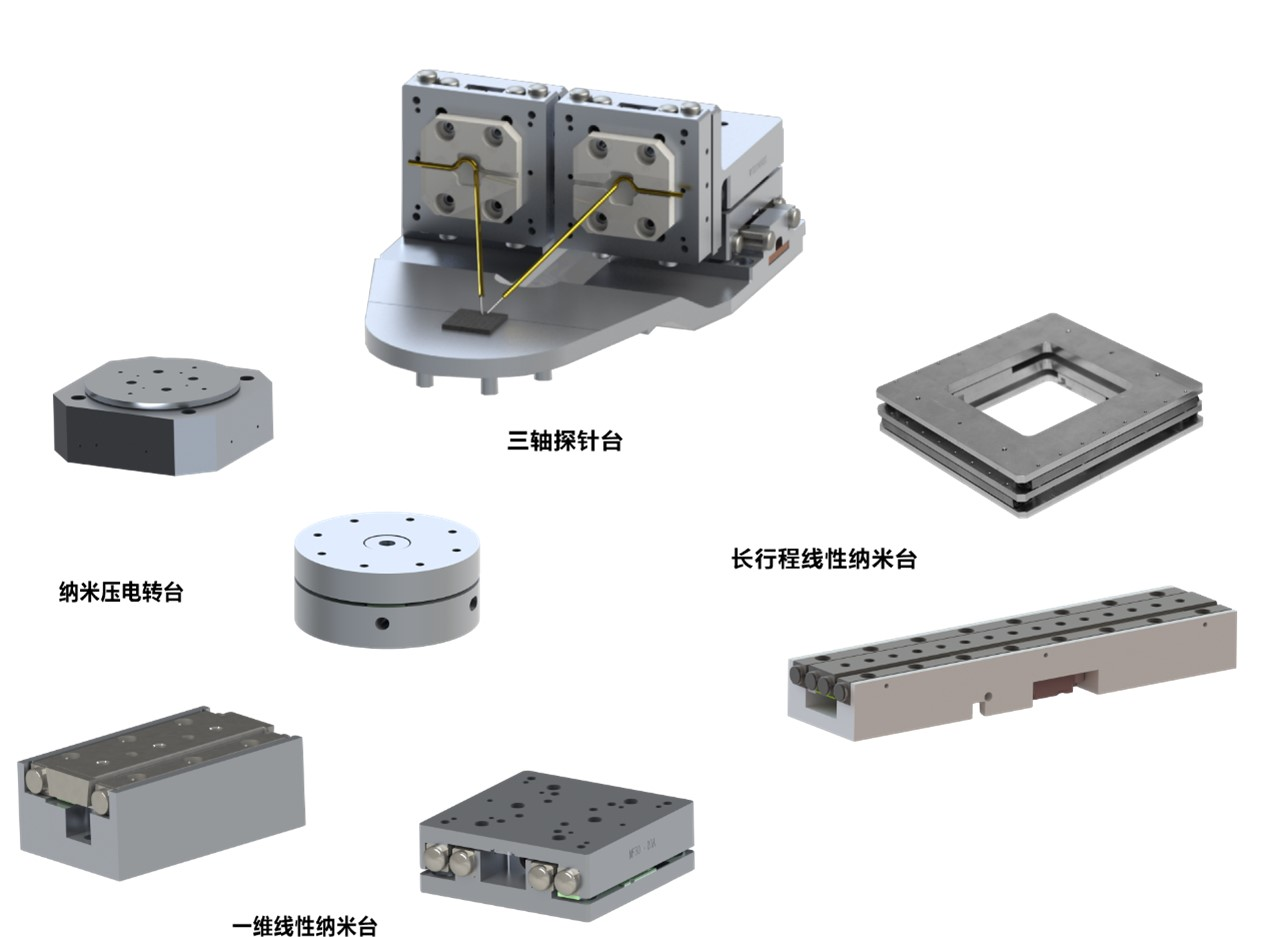 三轴探针台

长行程线性纳米台

纳米压电转台

一维线性纳米台